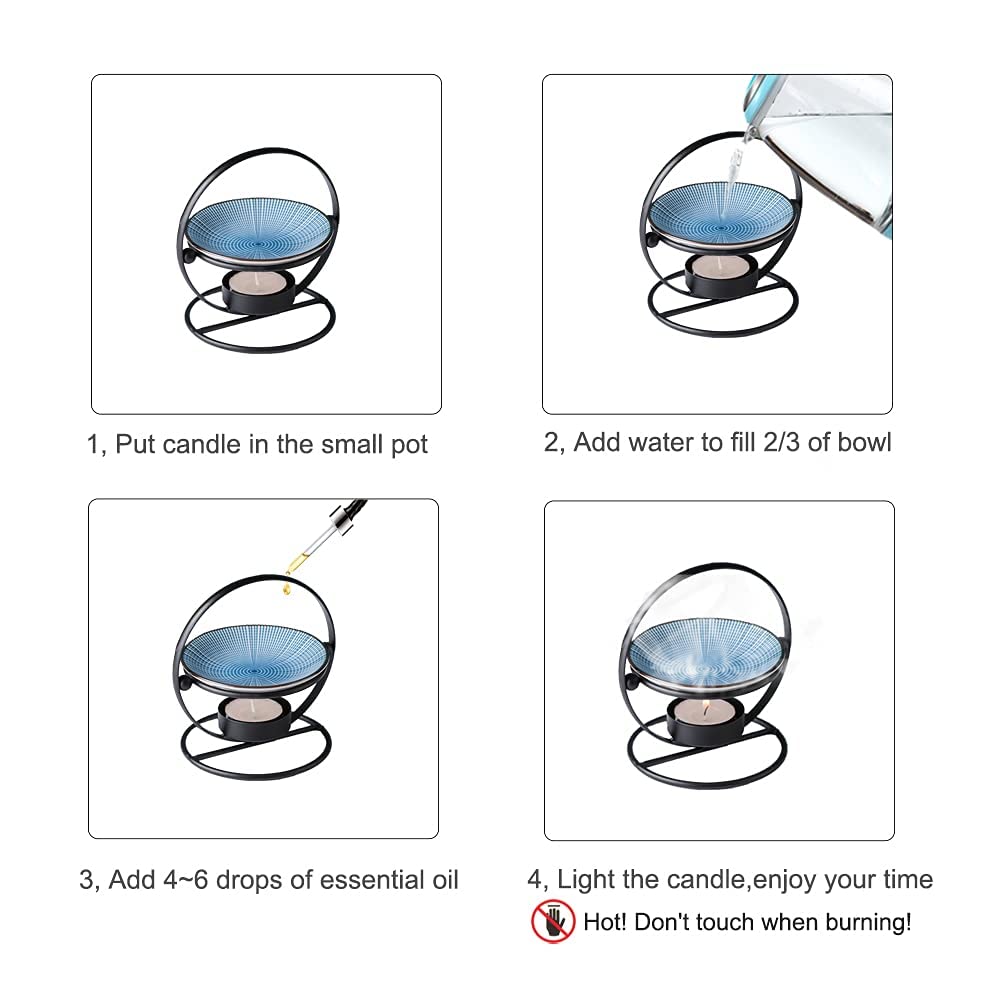 1, Put candle in the small pot

2, Add water to fill 2/3 of bowl

3, Add 4~6 drops of essential oil

4, Light the candle,enjoy your time

Hot! Don't touch when burning!