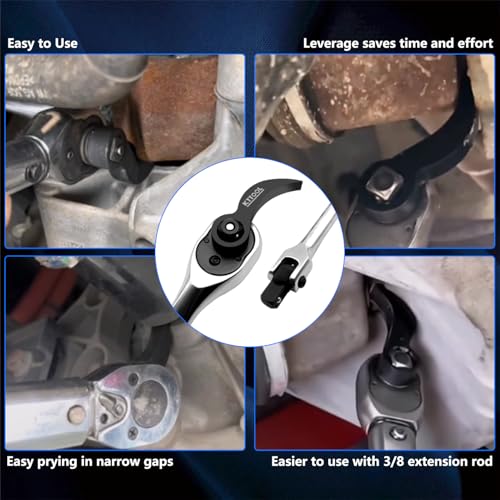 Easy to Use

Leverage saves time and effort

KTTOOL

Easy prying in narrow gaps

Easier to use with 3/8 extension rod