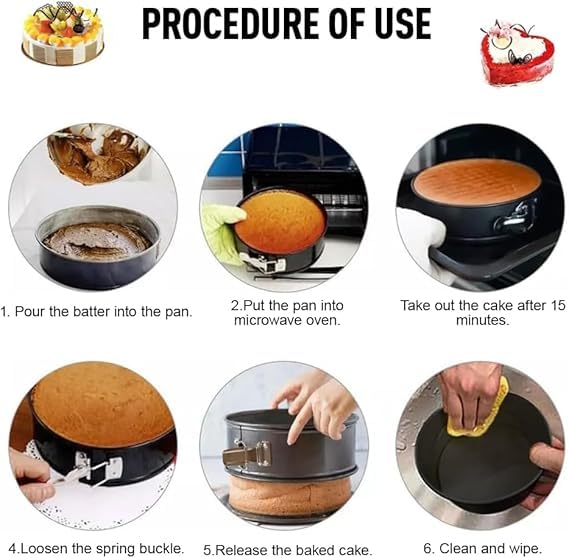 PROCEDURE OF USE

1. Pour the batter into the pan.

2.Put the pan into microwave oven.

Take out the cake after 15 minutes.

4.Loosen the spring buckle.

5.Release the baked cake.

6. Clean and wipe.