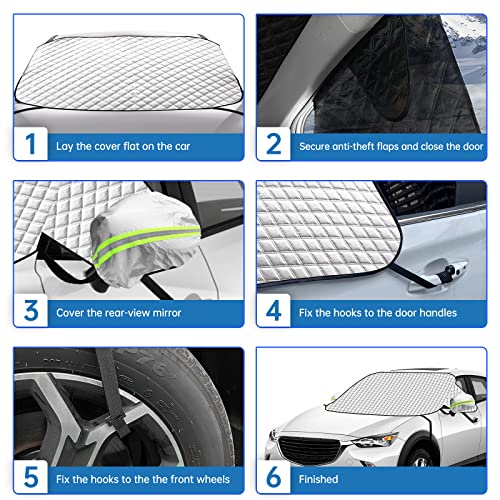 1 Lay the cover flat on the car

2 Secure anti-theft flaps and close the door

3 Cover the rear-view mirror

4 Fix the hooks to the door handles

5 Fix the hooks to the the front wheels

6 Finished