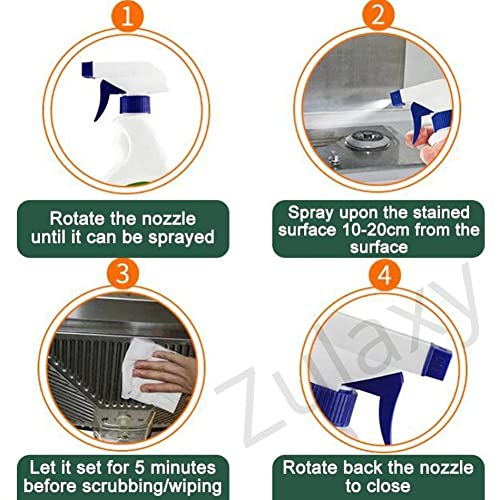 1

Rotate the nozzle until it can be sprayed

2

Spray upon the stained surface 10-20cm from the surface

3

Let it set for 5 minutes before scrubbing/wiping

4

Rotate back the nozzle to close

Zulaxy