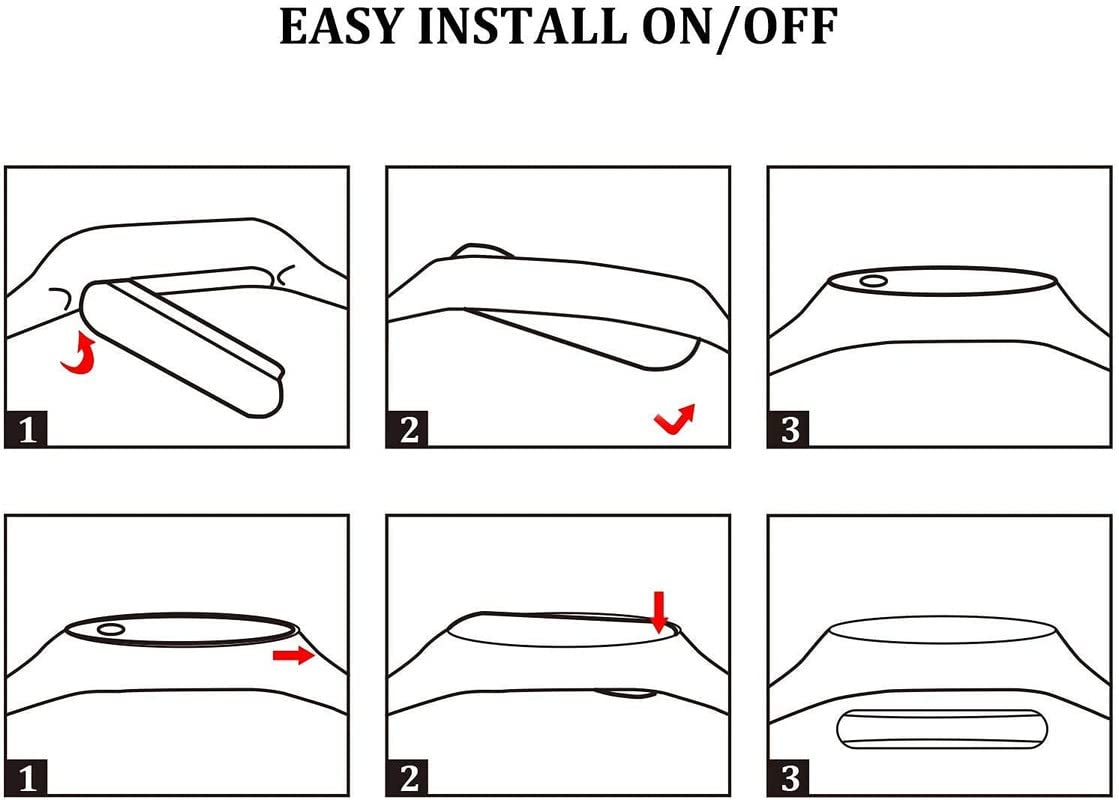 EASY INSTALL ON/OFF

1

2

3

1

2

3