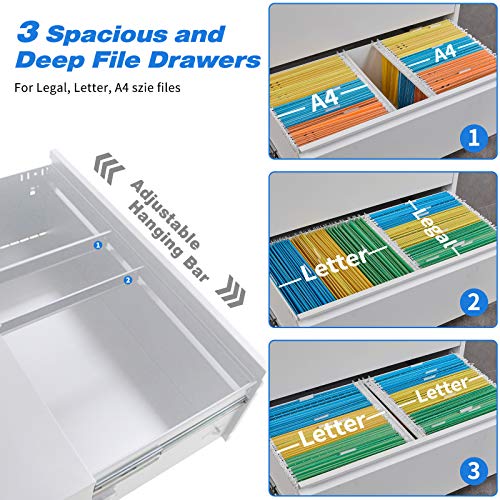 3 Spacious and Deep File Drawers

For Legal, Letter, A4 szie files

Adjustable Hanging Bar

1

2

A4

A4

1

Letter

Legal

2

Letter

Letter

3