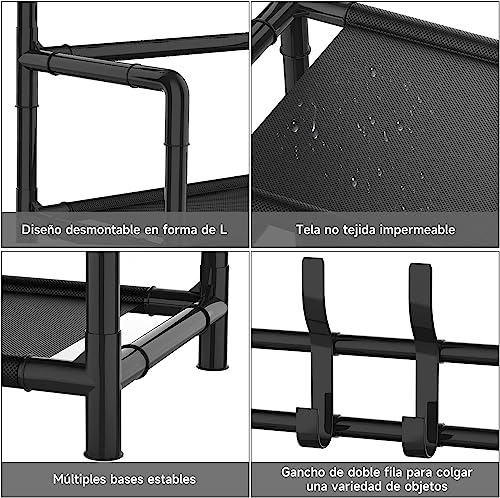 Diseño desmontable en forma de L

Tela no tejida impermeable

Múltiples bases estables

Gancho de doble fila para colgar una variedad de objetos