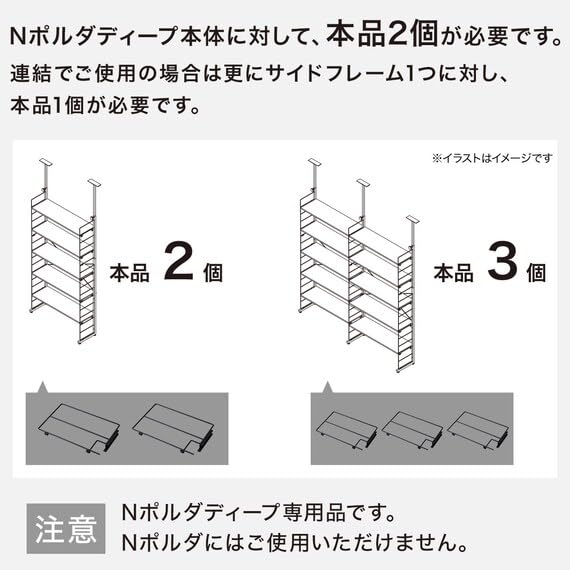 Nポルダディープ本体に対して、本品2個が必要です。
連結でご使用の場合は更にサイドフレーム1つに対し、本品1個が必要です。

※イラストはイメージです

本品 2 個

本品 3 個

注意

Nポルダディープ専用品です。
Nポルダにはご使用いただけません。