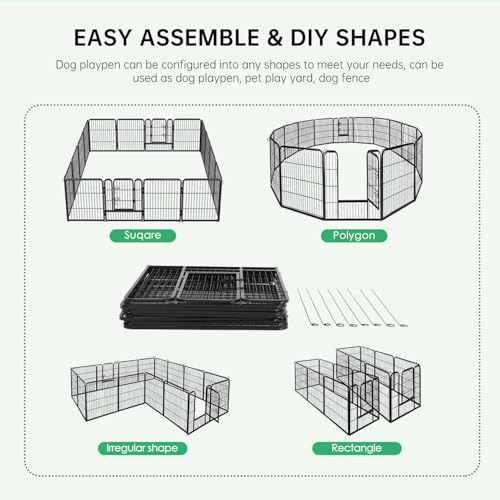 EASY ASSEMBLE & DIY SHAPES

Dog playpen can be configured into any shapes to meet your needs, can be used as dog playpen, pet play yard, dog fence

Suqare

Polygon

Irregular shape

Rectangle