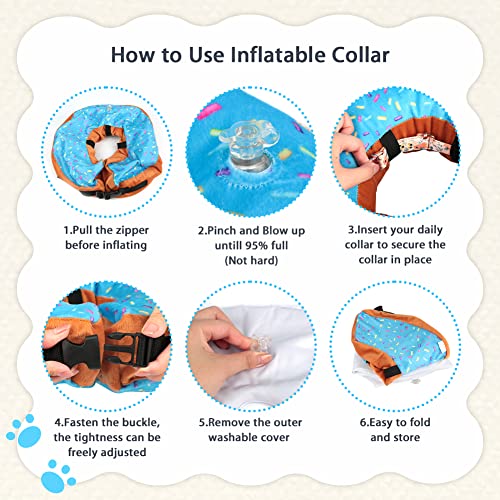 How to Use Inflatable Collar

1.Pull the zipper before inflating

2.Pinch and Blow up untill 95% full (Not hard)

3.Insert your daily collar to secure the collar in place

4.Fasten the buckle, the tightness can be freely adjusted

5.Remove the outer washable cover

6.Easy to fold and store