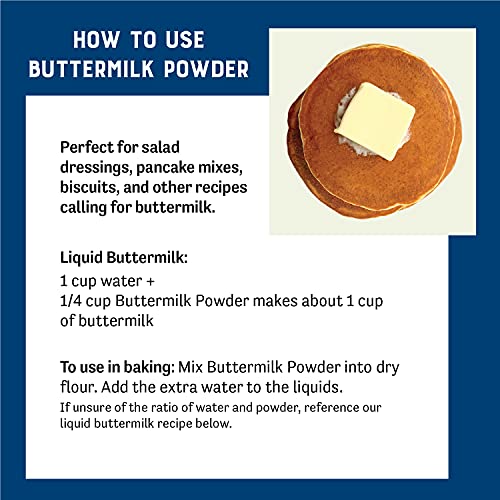 HOW TO USE
BUTTERMILK POWDER

Perfect for salad dressings, pancake mixes, biscuits, and other recipes calling for buttermilk.

Liquid Buttermilk:
1 cup water +
1/4 cup Buttermilk Powder makes about 1 cup of buttermilk

To use in baking: Mix Buttermilk Powder into dry flour. Add the extra water to the liquids.
If unsure of the ratio of water and powder, reference our liquid buttermilk recipe below.