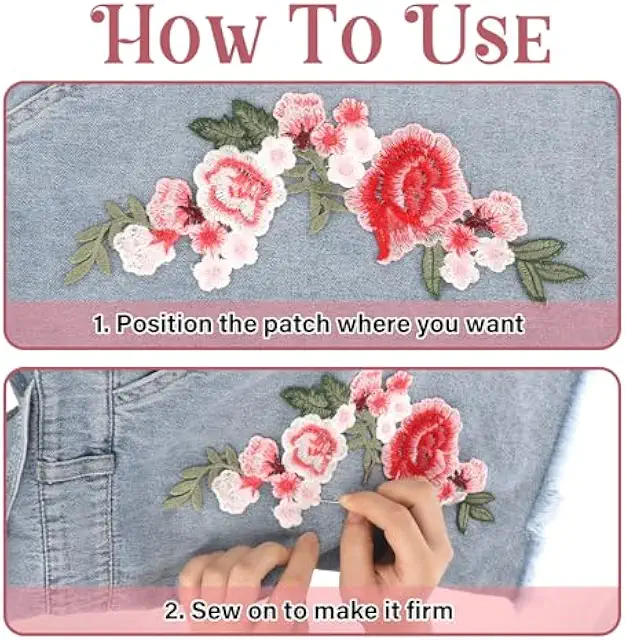 HOW TO USE

1. Position the patch where you want

2. Sew on to make it firm