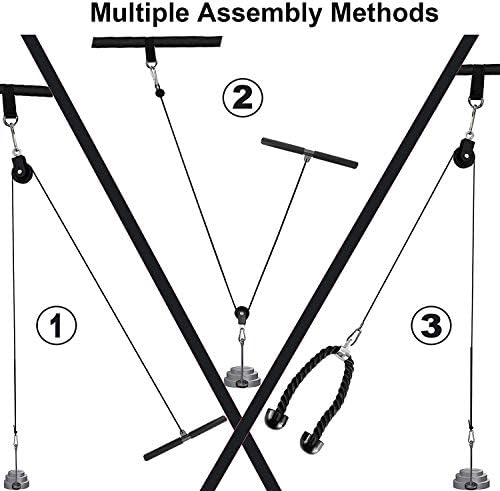 Multiple Assembly Methods

2

1

3