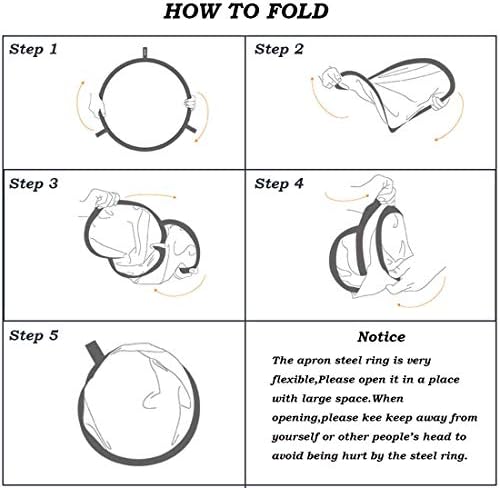 HOW TO FOLD

Step 1

Step 2

Step 3

Step 4

Step 5

Notice

The apron steel ring is very flexible,Please open it in a place with large space.When opening,please kee keep away from yourself or other people's head to avoid being hurt by the steel ring.