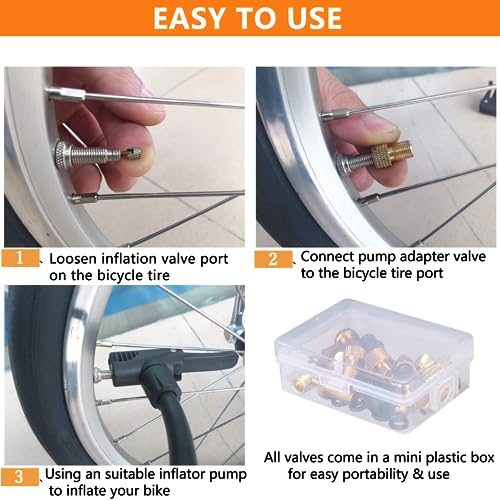 EASY TO USE

1 、Loosen inflation valve port on the bicycle tire

2 、Connect pump adapter valve to the bicycle tire port

3 、Using an suitable inflator pump to inflate your bike

All valves come in a mini plastic box for easy portability & use