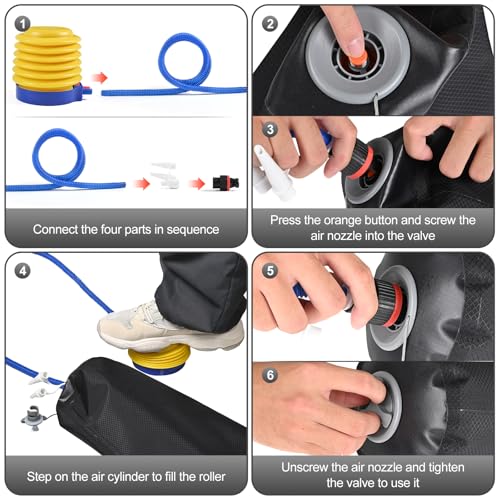 1

Connect the four parts in sequence

2

3

Press the orange button and screw the air nozzle into the valve

4

Step on the air cylinder to fill the roller

5

6

Unscrew the air nozzle and tighten the valve to use it