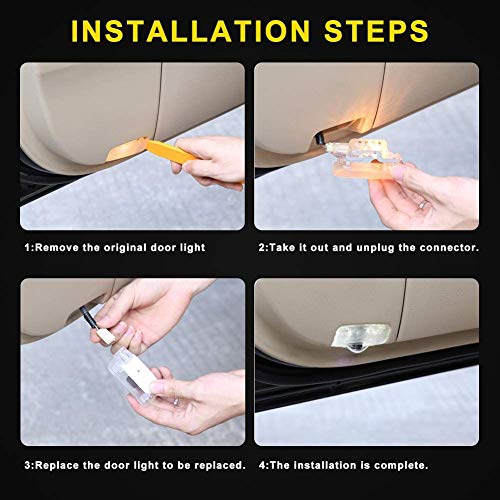 INSTALLATION STEPS

1:Remove the original door light

2:Take it out and unplug the connector.

3:Replace the door light to be replaced.

4:The installation is complete.