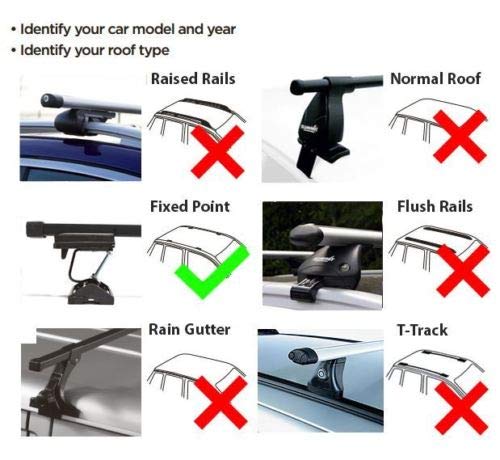 • Identify your car model and year
• Identify your roof type

Raised Rails

Normal Roof

Fixed Point

Flush Rails

Rain Gutter

T-Track