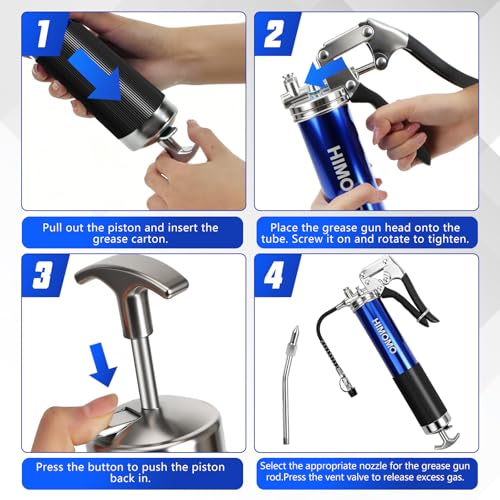 1

Pull out the piston and insert the grease carton.

2

HIMOMO

Place the grease gun head onto the tube. Screw it on and rotate to tighten.

3

Press the button to push the piston back in.

4

HIMOMO

Select the appropriate nozzle for the grease gun rod.Press the vent valve to release excess gas.