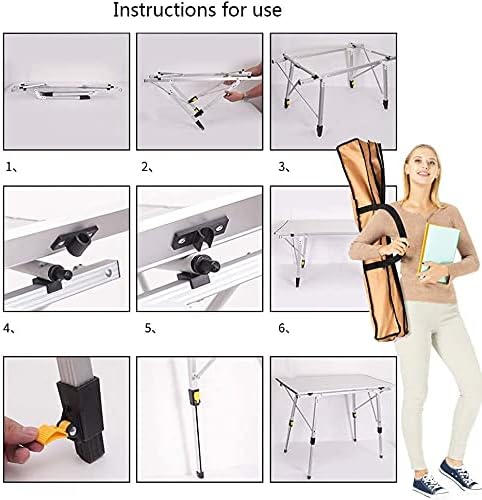 Instructions for use

1、

2、

3、

4、

5、

6、