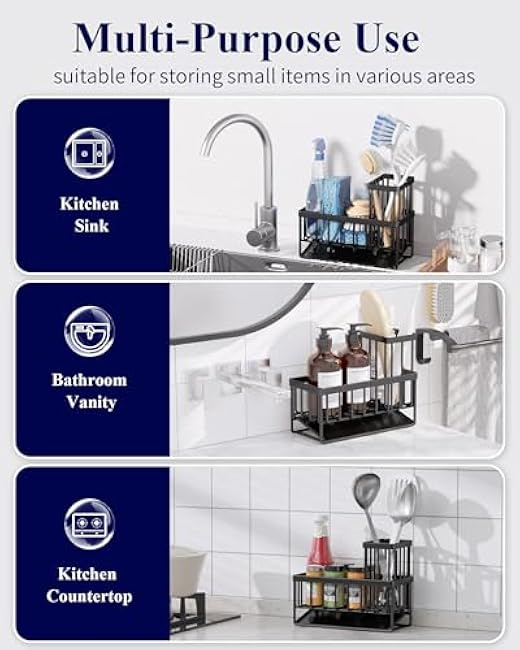 Multi-Purpose Use
suitable for storing small items in various areas

Kitchen Sink

Bathroom Vanity

Kitchen Countertop