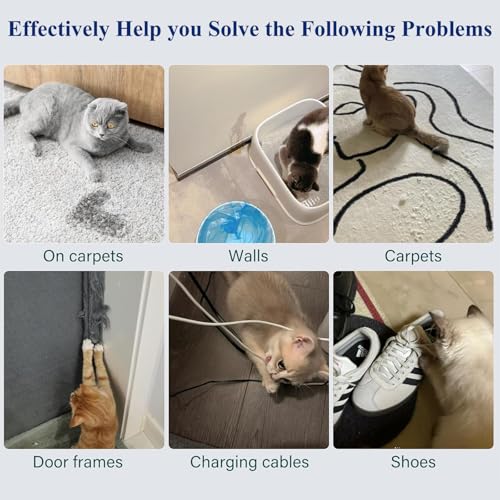 Effectively Help you Solve the Following Problems

On carpets

Walls

Carpets

Door frames

Charging cables

Shoes