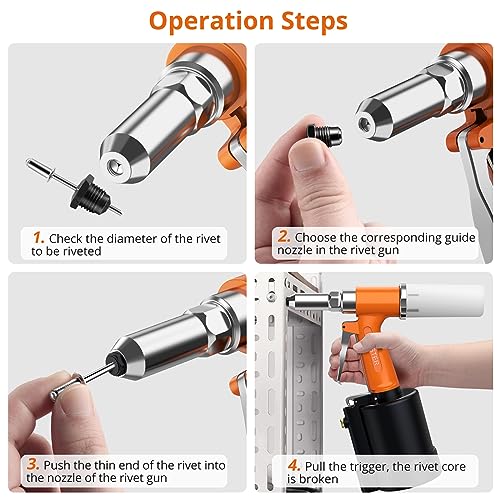 Operation Steps

1. Check the diameter of the rivet to be riveted

2. Choose the corresponding guide nozzle in the rivet gun

3. Push the thin end of the rivet into the nozzle of the rivet gun

4. Pull the trigger, the rivet core is broken