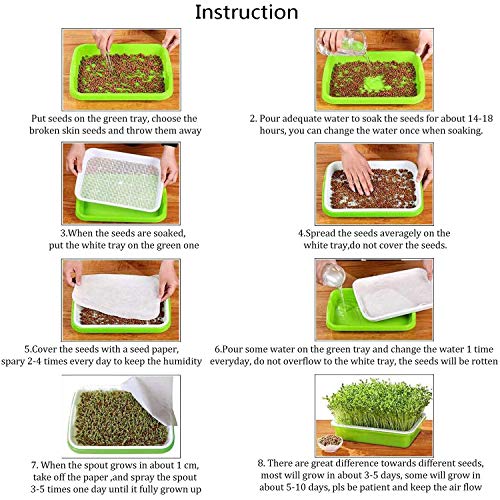 Instruction

Put seeds on the green tray, choose the broken skin seeds and throw them away

2. Pour adequate water to soak the seeds for about 14-18 hours, you can change the water once when soaking.

3.When the seeds are soaked, put the white tray on the green one

4.Spread the seeds averagely on the white tray,do not cover the seeds.

5.Cover the seeds with a seed paper, spary 2-4 times every day to keep the humidity

6.Pour some water on the green tray and change the water 1 time everyday, do not overflow to the white tray, the seeds will be rotten

7. When the spout grows in about 1 cm, take off the paper ,and spray the spout 3-5 times one day until it fully grown up

8. There are great difference towards different seeds, most will grow in about 3-5 days, some will grow in about 5-10 days, pls be patient and keep the air flow