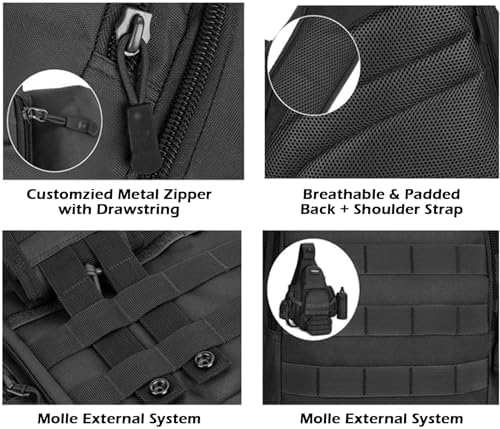 Customzied Metal Zipper with Drawstring

Breathable & Padded Back + Shoulder Strap

Molle External System

Molle External System