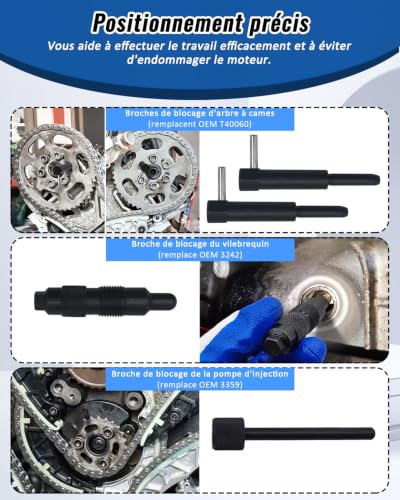 Positionnement précis

Vous aide à effectuer le travail efficacement et à éviter d'endommager le moteur.

Broches de blocage d'arbre à cames
(remplacent OEM T40060)

Broche de blocage du vilebrequin
(remplace OEM 3242)

Broche de blocage de la pompe d'injection
(remplace OEM 3359)