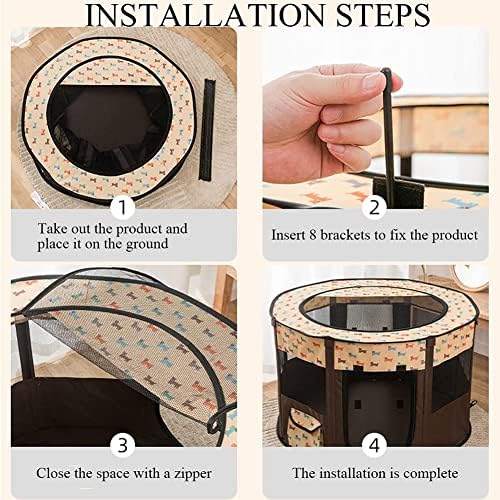 INSTALLATION STEPS

1

Take out the product and place it on the ground

2

Insert 8 brackets to fix the product

3

Close the space with a zipper

4

The installation is complete