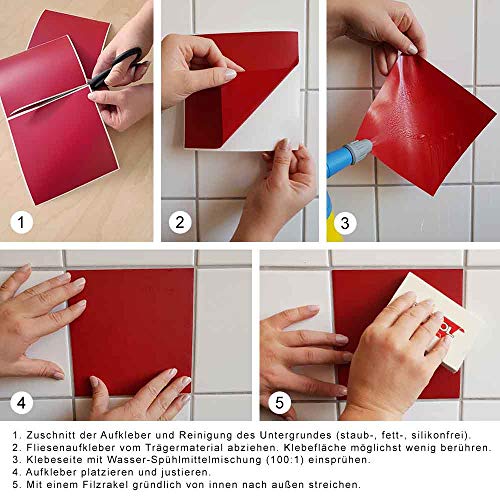 1

2

3

4

5

1. Zuschnitt der Aufkleber und Reinigung des Untergrundes (staub-, fett-, silikonfrei).
2. Fliesenaufkleber vom Trägermaterial abziehen. Klebefläche möglichst wenig berühren.
3. Klebeseite mit Wasser-Spühlmittelmischung (100:1) einsprühen.
4. Aufkleber platzieren und justieren.
5. Mit einem Filzrakel gründlich von innen nach außen streichen.