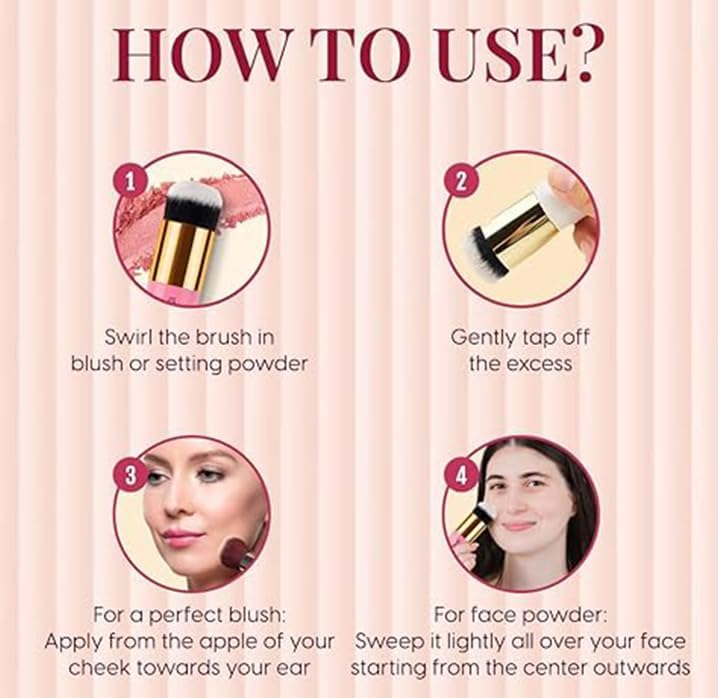 HOW TO USE?

1

Swirl the brush in blush or setting powder

2

Gently tap off the excess

3

For a perfect blush: Apply from the apple of your cheek towards your ear

4

For face powder: Sweep it lightly all over your face starting from the center outwards