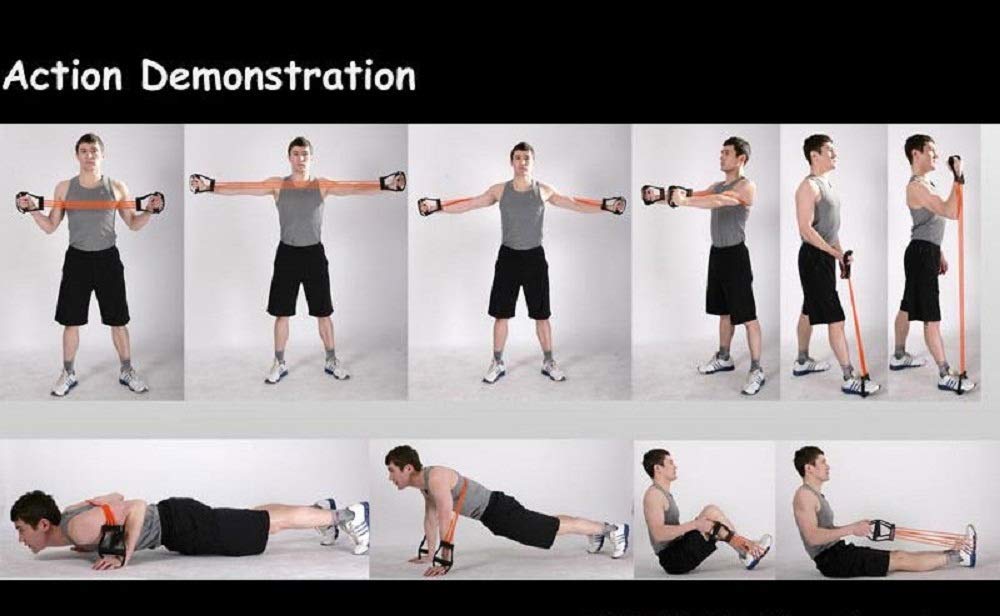 Action Demonstration