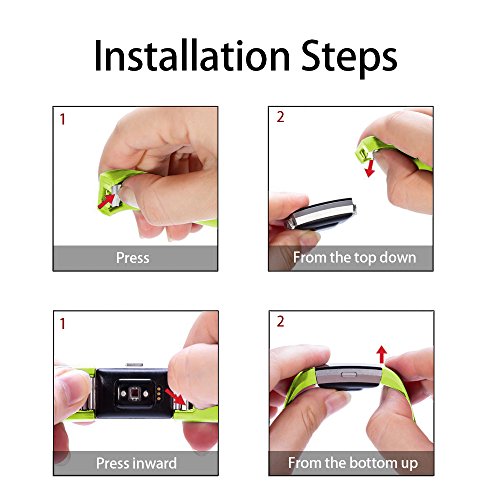 Installation Steps

1

Press

2

From the top down

1

Press inward

2

From the bottom up