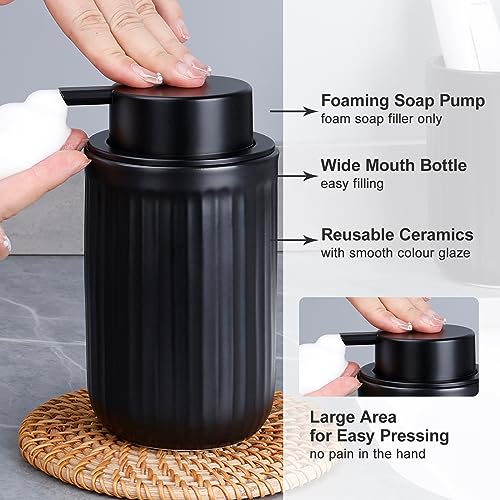 Foaming Soap Pump
foam soap filler only

Wide Mouth Bottle
easy filling

Reusable Ceramics
with smooth colour glaze

Large Area
for Easy Pressing
no pain in the hand