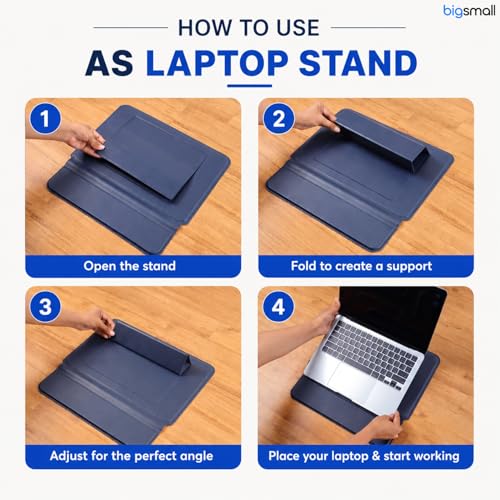 bigsmall

HOW TO USE

AS LAPTOP STAND

1

Open the stand

2

Fold to create a support

3

Adjust for the perfect angle

4

Place your laptop & start working