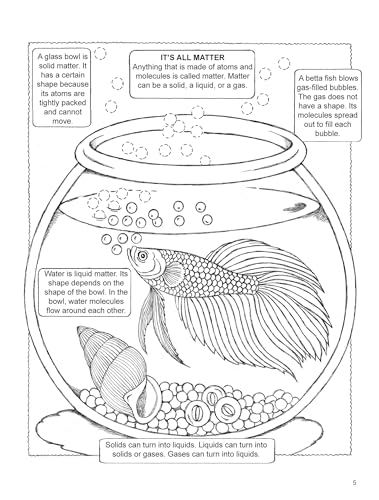 A glass bowl is solid matter. It has a certain shape because its atoms are tightly packed and cannot move.

IT'S ALL MATTER
Anything that is made of atoms and molecules is called matter. Matter can be a solid, a liquid, or a gas.

A betta fish blows gas-filled bubbles. The gas does not have a shape. Its molecules spread out to fill each bubble.

Water is liquid matter. Its shape depends on the shape of the bowl. In the bowl, water molecules flow around each other.

Solids can turn into liquids. Liquids can turn into solids or gases. Gases can turn into liquids.

5