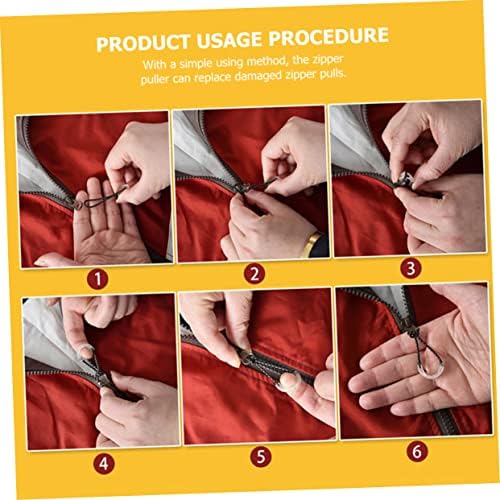 PRODUCT USAGE PROCEDURE

With a simple using method, the zipper puller can replace damaged zipper pulls.

1

2

3

4

5

6