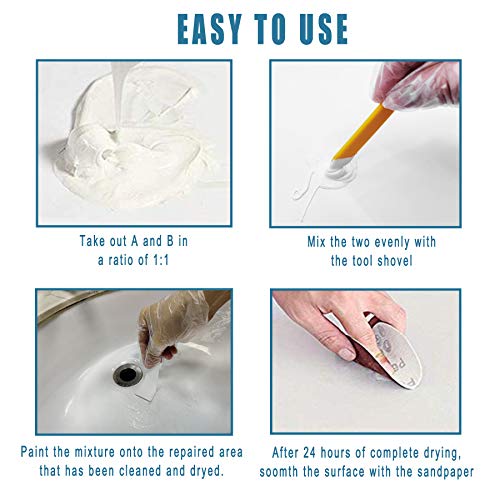 EASY TO USE

Take out A and B in a ratio of 1:1

Mix the two evenly with the tool shovel

Paint the mixture onto the repaired area that has been cleaned and dryed.

After 24 hours of complete drying, soomth the surface with the sandpaper