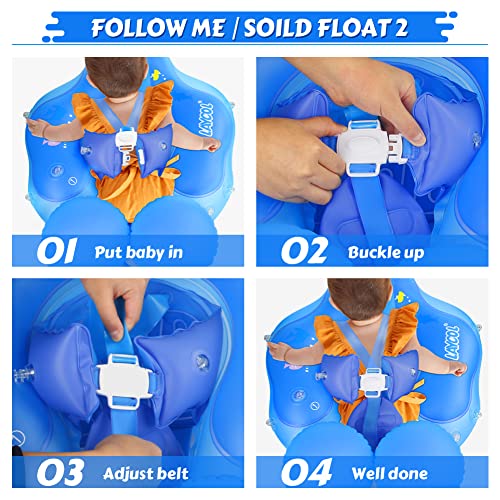 FOLLOW ME / SOILD FLOAT 2

LAYCOL

01 Put baby in

02 Buckle up

03 Adjust belt

LAYCOL

04 Well done