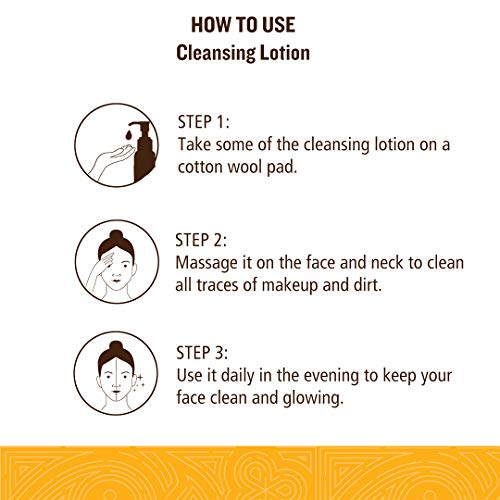 HOW TO USE
Cleansing Lotion

STEP 1:
Take some of the cleansing lotion on a cotton wool pad.

STEP 2:
Massage it on the face and neck to clean all traces of makeup and dirt.

STEP 3:
Use it daily in the evening to keep your face clean and glowing.