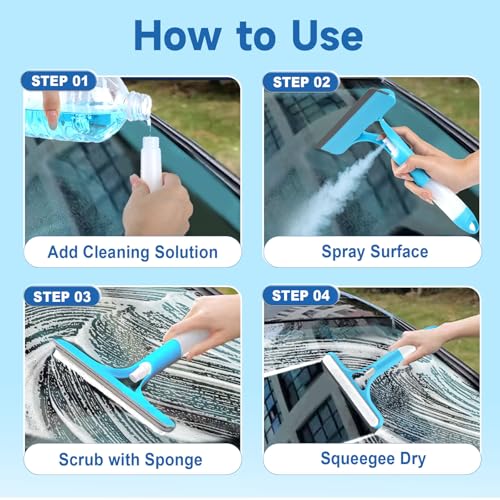 How to Use

STEP 01

Add Cleaning Solution

STEP 02

Spray Surface

STEP 03

Scrub with Sponge

STEP 04

Squeegee Dry