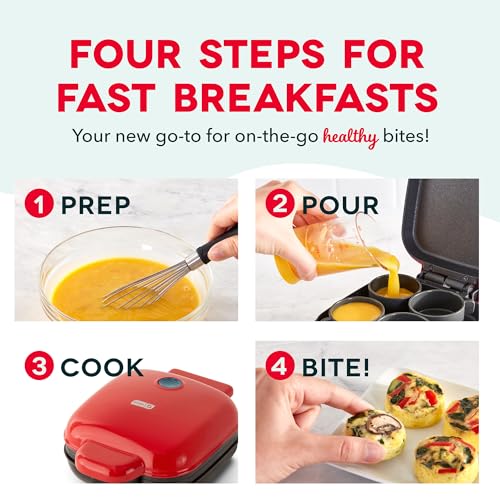 FOUR STEPS FOR FAST BREAKFASTS

Your new go-to for on-the-go healthy bites!

1 PREP

2 POUR

3 COOK

4 BITE!