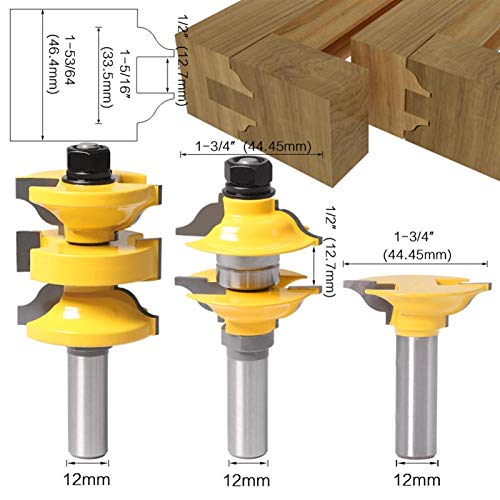 1-53/64
(46.4mm)

1-5/16"
(33.5mm)

1/2" (12.7mm)

1-3/4" (44.45mm)

1/2" (12.7mm)

1-3/4"
(44.45mm)

12mm

12mm

12mm