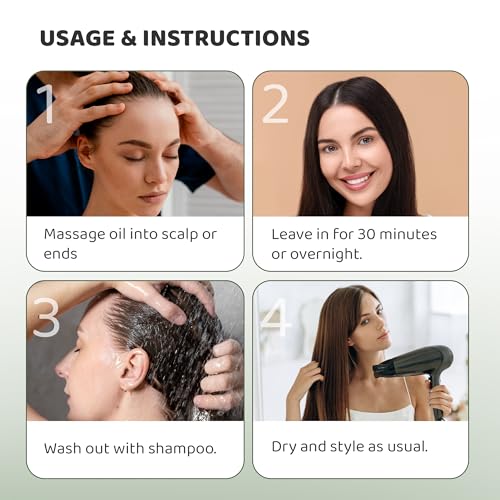 USAGE & INSTRUCTIONS

1

Massage oil into scalp or ends

2

Leave in for 30 minutes or overnight.

3

Wash out with shampoo.

4

Dry and style as usual.