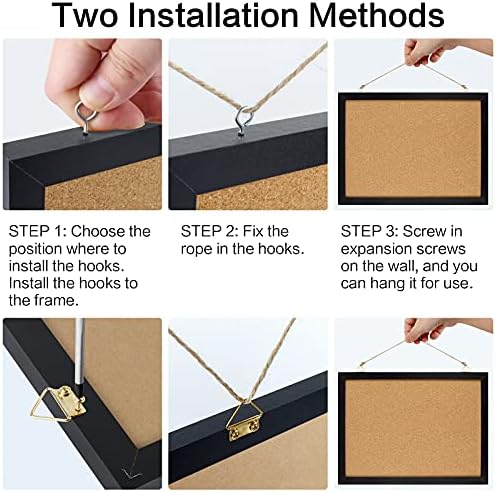 Two Installation Methods

STEP 1: Choose the position where to install the hooks. Install the hooks to the frame.

STEP 2: Fix the rope in the hooks.

STEP 3: Screw in expansion screws on the wall, and you can hang it for use.