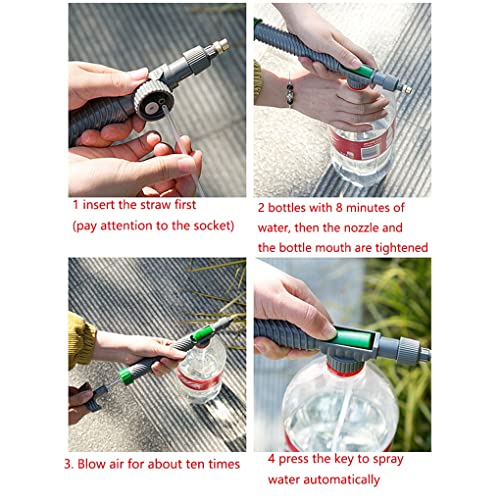 1 insert the straw first
(pay attention to the socket)

2 bottles with 8 minutes of water, then the nozzle and the bottle mouth are tightened

3. Blow air for about ten times

4 press the key to spray water automatically