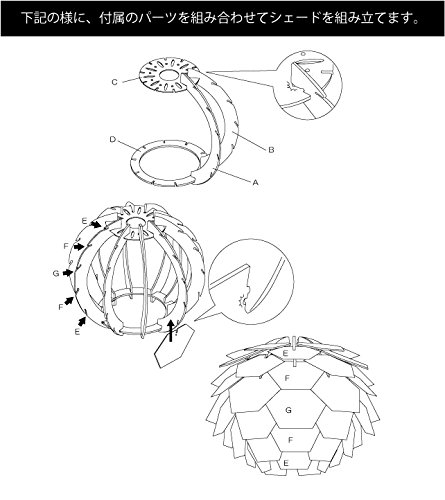 下記の様に、付属のパーツを組み合わせてシェードを組み立てます。

C

D

B

A

E

F

G

F

E

E

F

G

F

E