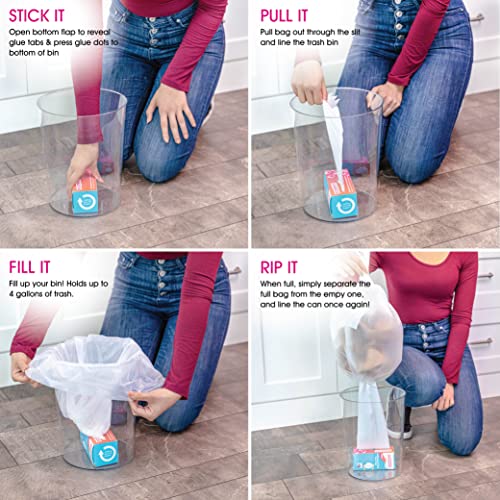 STICK IT
Open bottom flap to reveal glue tabs & press glue dots to bottom of bin

PULL IT
Pull bag out through the slit and line the trash bin

FILL IT
Fill up your bin! Holds up to 4 gallons of trash.

RIP IT
When full, simply separate the full bag from the empy one, and line the can once again!