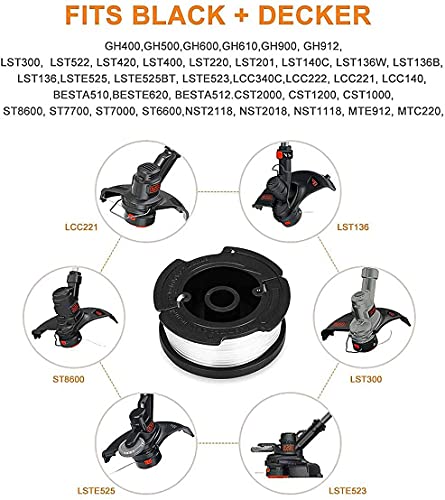 FITS BLACK + DECKER

GH400,GH500,GH600,GH610,GH900, GH912, LST300, LST522, LST420, LST400, LST220, LST201, LST140C, LST136W, LST136B, LST136,LSTE525, LSTE525BT, LSTE523,LCC340C,LCC222, LCC221, LCC140, BESTA510,BESTE620, BESTA512.CST2000, CST1200, CST1000, ST8600, ST7700, ST7000, ST6600,NST2118, NST2018, NST1118, MTE912, MTC220,

LCC221

LST136

ST8600

LST300

LSTE525

LSTE523