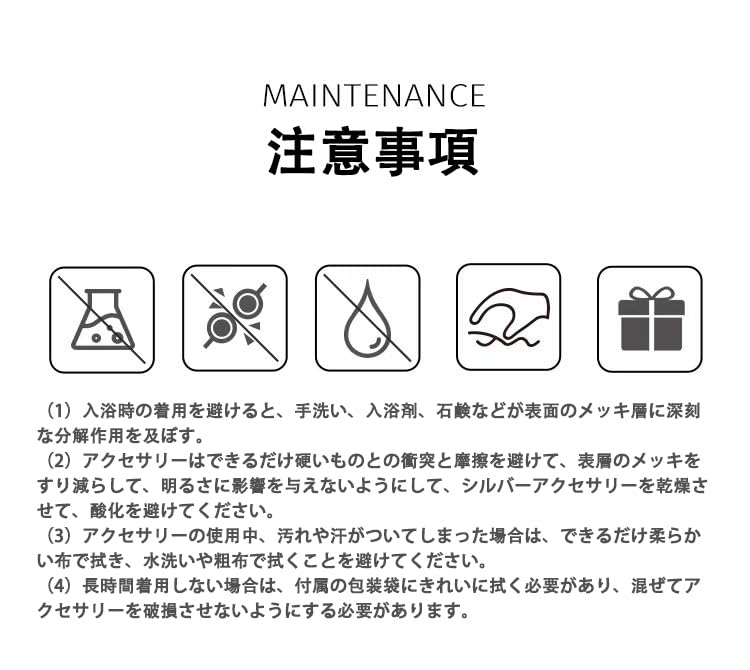 MAINTENANCE
注意事項

（1）入浴時の着用を避けると、手洗い、入浴剤、石鹸などが表面のメッキ層に深刻な分解作用を及ぼす。
（2）アクセサリーはできるだけ硬いものとの衝突と摩擦を避けて、表層のメッキをすり減らして、明るさに影響を与えないようにして、シルバーアクセサリーを乾燥させて、酸化を避けてください。
（3）アクセサリーの使用中、汚れや汗がついてしまった場合は、できるだけ柔らかい布で拭き、水洗いや粗布で拭くことを避けてください。
（4）長時間着用しない場合は、付属の包装袋にきれいに拭く必要があり、混ぜてアクセサリーを破損させないようにする必要があります。