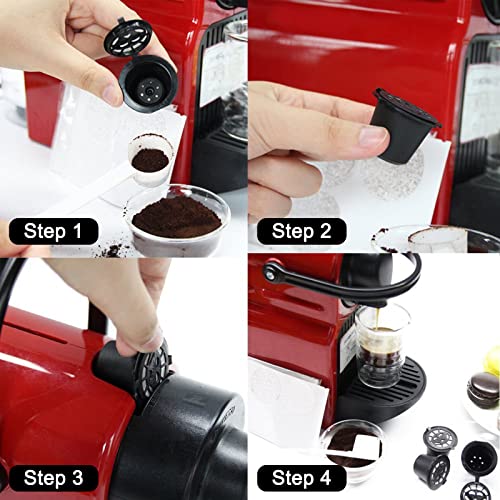 Step 1

Step 2

Step 3

Step 4